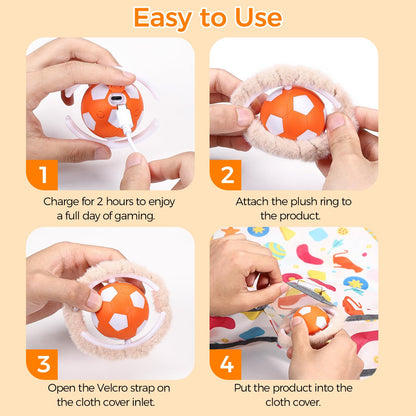 Easy to Use

1

Charge for 2 hours to enjoy a full day of gaming.

2

Attach the plush ring to the product.

3

Open the Velcro strap on the cloth cover inlet.

4

Put the product into the cloth cover.